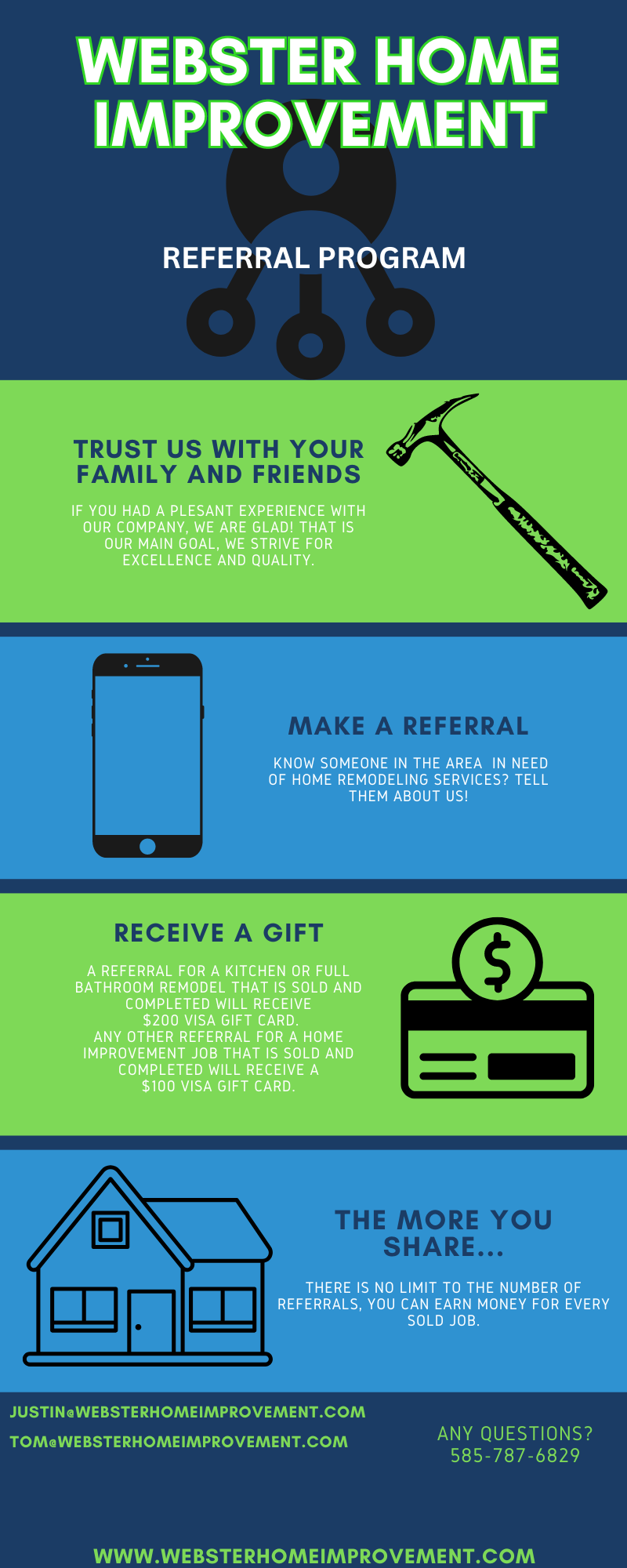 WEBSTER HOME IMPROVEMENT

REFERRAL PROGRAM

TRUST US WITH YOUR FAMILY AND FRIENDS

IF YOU HAD A PLESANT EXPERIENCE WITH OUR COMPANY, WE ARE GLAD! THAT IS OUR MAIN GOAL, WE STRIVE FOR EXCELLENCE AND QUALITY.

MAKE A REFERRAL

KNOW SOMEONE IN THE AREA IN NEED OF HOME REMODELING SERVICES? TELL THEM ABOUT US!

RECEIVE A GIFT

A REFERRAL FOR A KITCHEN OR FULL BATHROOM REMODEL THAT IS SOLD AND COMPLETED WILL RECEIVE $200 VISA GIFT CARD.
ANY OTHER REFERRAL FOR A HOME IMPROVEMENT JOB THAT IS SOLD AND COMPLETED WILL RECEIVE A $100 VISA GIFT CARD.

$

THE MORE YOU SHARE...

THERE IS NO LIMIT TO THE NUMBER OF REFERRALS, YOU CAN EARN MONEY FOR EVERY SOLD JOB.

JUSTIN@WEBSTERHOMEIMPROVEMENT.COM
TOM@WEBSTERHOMEIMPROVEMENT.COM

ANY QUESTIONS?
585-787-6829

WWW.WEBSTERHOMEIMPROVEMENT.COM